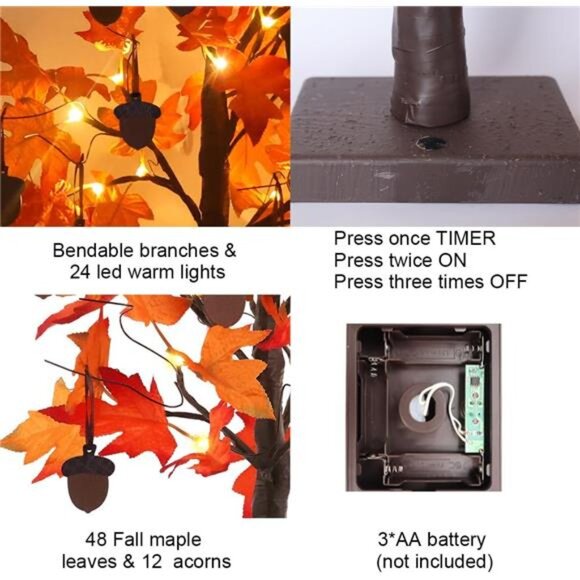 Bendable branches & 24 led warm lights

Press once TIMER
Press twice ON
Press three times OFF

48 Fall maple leaves & 12 acorns

3*AA battery (not included)